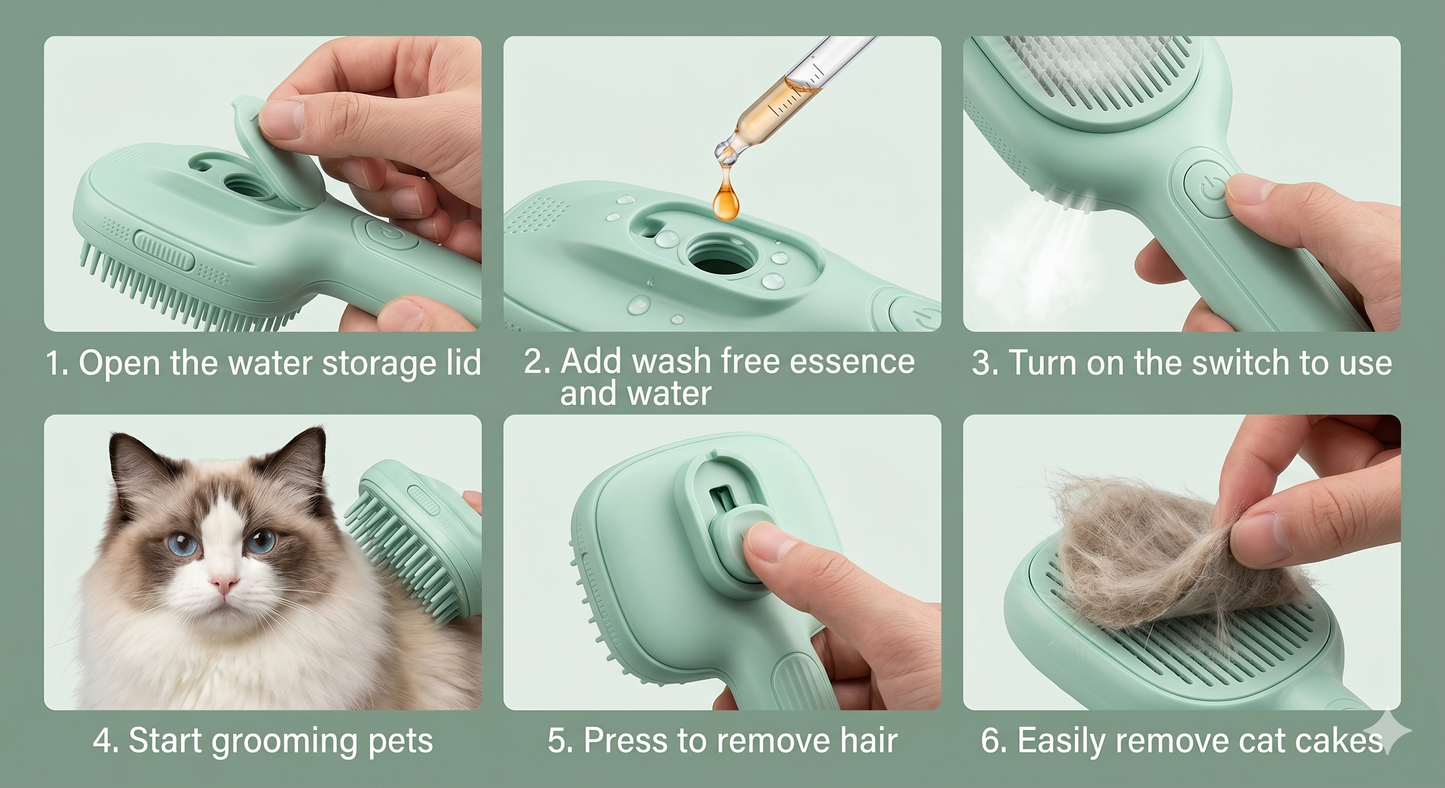 1. Open the water storage lid

2. Add wash free essence and water

3. Turn on the switch to use

4. Start grooming pets

5. Press to remove hair

6. Easily remove cat cakes